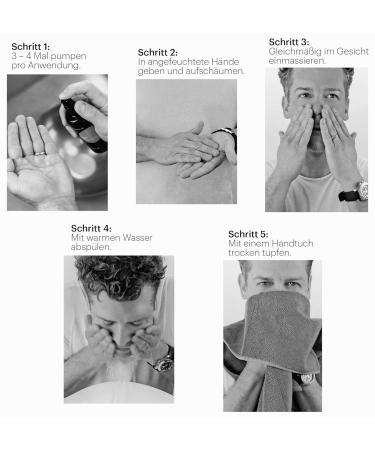 Schritt 1:
3 – 4 Mal pumpen pro Anwendung.

Schritt 2:
In angefeuchtete Hände geben und aufschäumen.

Schritt 3:
Gleichmäßig im Gesicht einmassieren.

Schritt 4:
Mit warmen Wasser abspülen.

Schritt 5:
Mit einem Handtuch trocken tupfen.