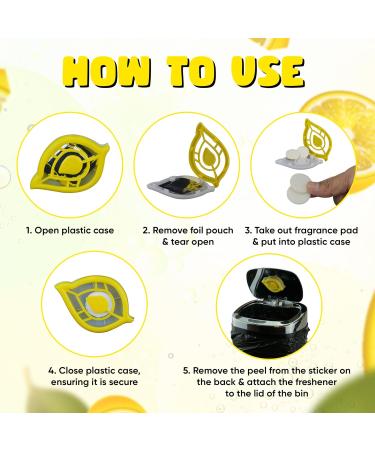 HOW TO USE

1. Open plastic case

2. Remove foil pouch & tear open

3. Take out fragrance pad & put into plastic case

4. Close plastic case, ensuring it is secure

5. Remove the peel from the sticker on the back & attach the freshener to the lid of the bin