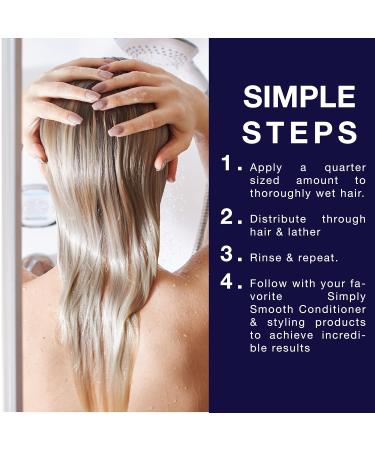 SIMPLE STEPS

1. Apply a quarter sized amount to thoroughly wet hair.

2. Distribute through hair & lather

3. Rinse & repeat.

4. Follow with your favorite Simply Smooth Conditioner & styling products to achieve incredible results