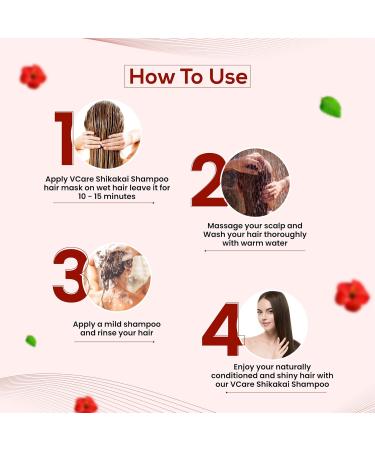 How To Use

1

Apply VCare Shikakai Shampoo hair mask on wet hair leave it for 10 - 15 minutes

2

Massage your scalp and Wash your hair thoroughly with warm water

3

Apply a mild shampoo and rinse your hair

4

Enjoy your naturally conditioned and shiny hair with our VCare Shikakai Shampoo