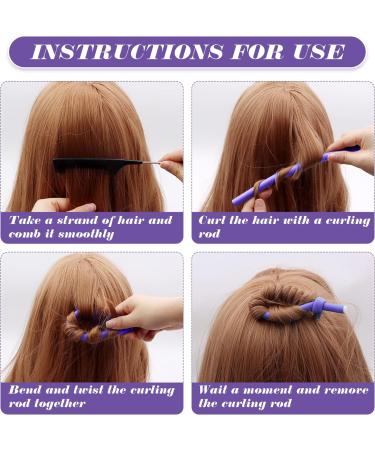 INSTRUCTIONS FOR USE

Take a strand of hair and comb it smoothly

Curl the hair with a curling rod

Bend and twist the curling rod together

Wait a moment and remove the curling rod