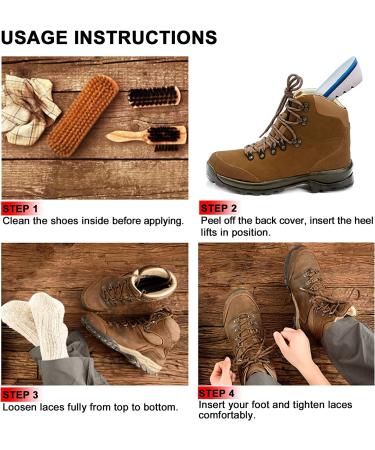 USAGE INSTRUCTIONS

STEP 1
Clean the shoes inside before applying.

STEP 2
Peel off the back cover, insert the heel lifts in position.

STEP 3
Loosen laces fully from top to bottom.

STEP 4
Insert your foot and tighten laces comfortably.