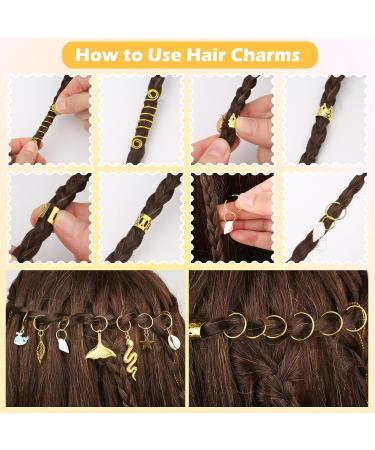 How to Use Hair Charms