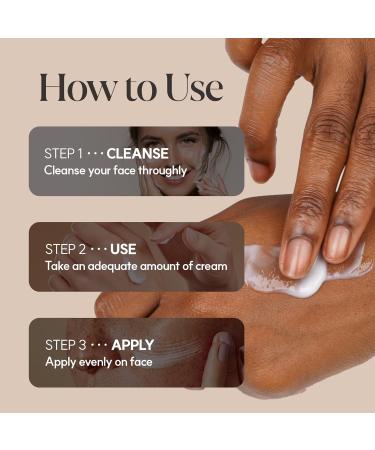 How to Use

STEP 1 · · · CLEANSE
Cleanse your face throughly

STEP 2 · · · USE
Take an adequate amount of cream

STEP 3 · · · APPLY
Apply evenly on face