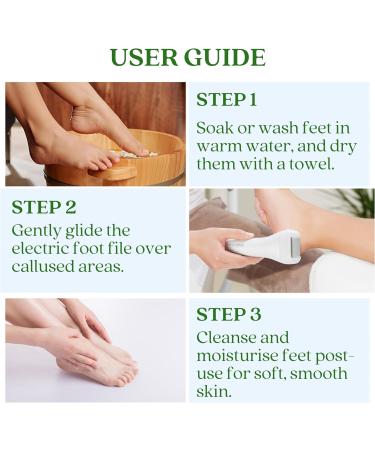 USER GUIDE

STEP 1
Soak or wash feet in warm water, and dry them with a towel.

STEP 2
Gently glide the electric foot file over callused areas.

STEP 3
Cleanse and moisturise feet post-use for soft, smooth skin.