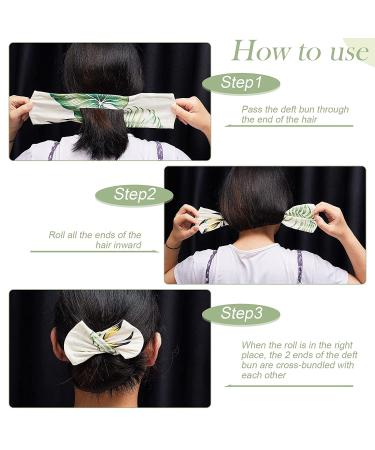 How to use

Step1

Pass the deft bun through the end of the hair

Step2

Roll all the ends of the hair inward

Step3

When the roll is in the right place, the 2 ends of the deft bun are cross-bundled with each other