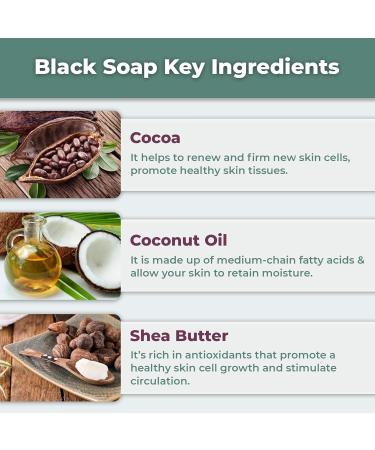 Black Soap Key Ingredients

Cocoa

It helps to renew and firm new skin cells, promote healthy skin tissues.

Coconut Oil

It is made up of medium-chain fatty acids & allow your skin to retain moisture.

Shea Butter

It's rich in antioxidants that promote a healthy skin cell growth and stimulate circulation.