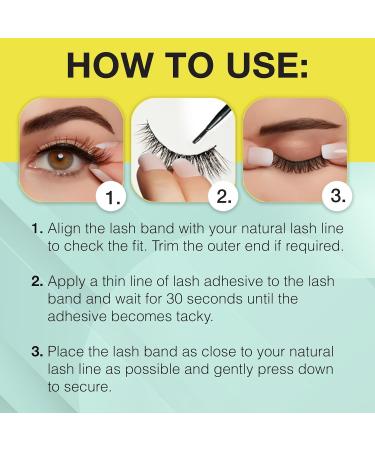 HOW TO USE:

1.

2.

3.

1. Align the lash band with your natural lash line to check the fit. Trim the outer end if required.

2. Apply a thin line of lash adhesive to the lash band and wait for 30 seconds until the adhesive becomes tacky.

3. Place the lash band as close to your natural lash line as possible and gently press down to secure.