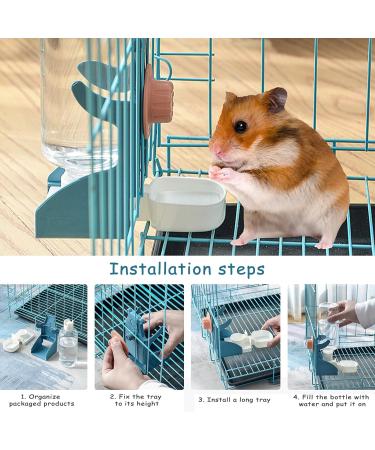 Installation steps

1. Organize packaged products

2. Fix the tray to its height

3. Install a long tray

4. Fill the bottle with water and put it on