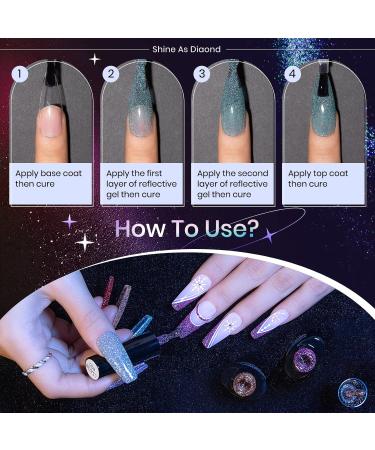 Shine As Diaond

1
Apply base coat then cure

2
Apply the first layer of reflective gel then cure

3
Apply the second layer of reflective gel then cure

4
Apply top coat then cure

How To Use?