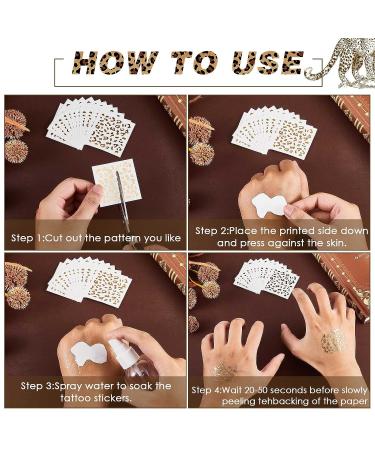 HOW TO USE

Step 1:Cut out the pattern you like

Step 2:Place the printed side down and press against the skin.

Step 3:Spray water to soak the tattoo stickers.

Step 4:Wait 20-50 seconds before slowly peeling tehbacking of the paper