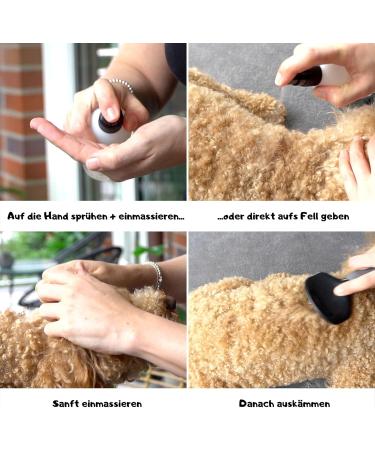 Auf die Hand sprühen + einmassieren...

...oder direkt aufs Fell geben

Sanft einmassieren

Danach auskämmen