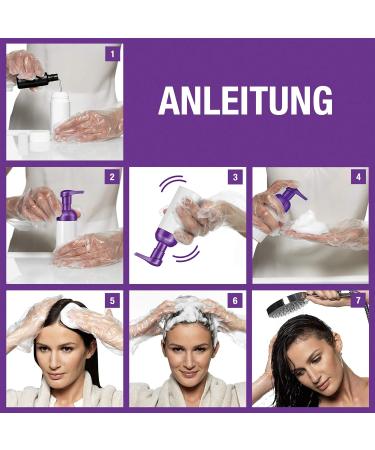 1

ANLEITUNG

2

3

4

5

6

7