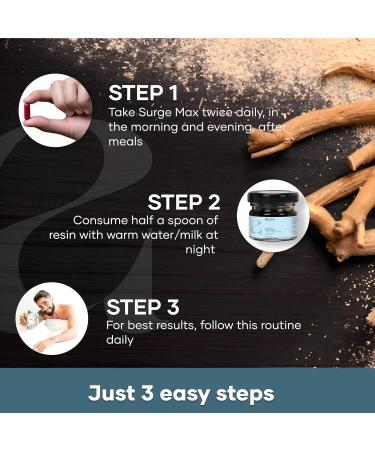 STEP 1
Take Surge Max twice daily, in the morning and evening, after meals

STEP 2
Consume half a spoon of resin with warm water/milk at night

STEP 3
For best results, follow this routine daily

Just 3 easy steps