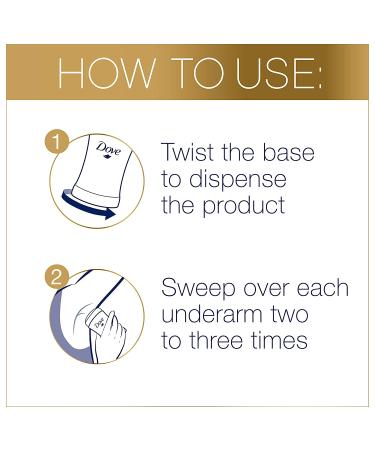 HOW TO USE:

1

Dove

Twist the base to dispense the product

2

Dove

Sweep over each underarm two to three times