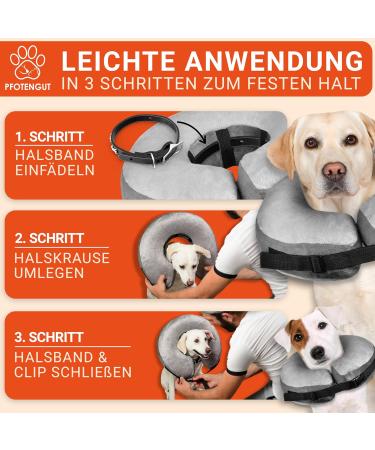 PFOTENGUT

LEICHTE ANWENDUNG
IN 3 SCHRITTEN ZUM FESTEN HALT

1. SCHRITT
HALSBAND EINFÄDELN

2. SCHRITT
HALSKRAUSE UMLEGEN

3. SCHRITT
HALSBAND & CLIP SCHLIEßEN