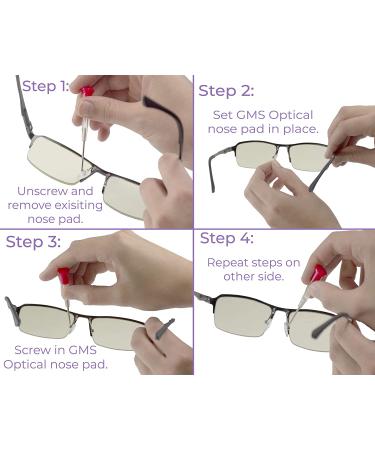 Step 1:

Unscrew and remove exisiting nose pad.

Step 2:

Set GMS Optical nose pad in place.

Step 3:

Screw in GMS Optical nose pad.

Step 4:

Repeat steps on other side.