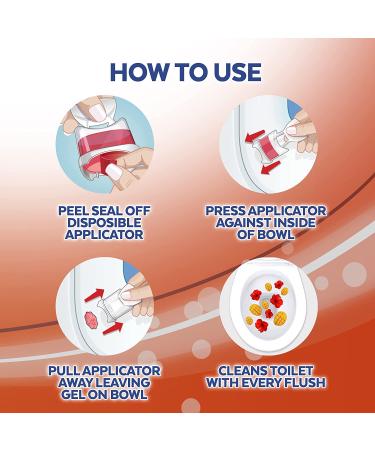 HOW TO USE

PEEL SEAL OFF DISPOSIBLE APPLICATOR

PRESS APPLICATOR AGAINST INSIDE OF BOWL

PULL APPLICATOR AWAY LEAVING GEL ON BOWL

CLEANS TOILET WITH EVERY FLUSH