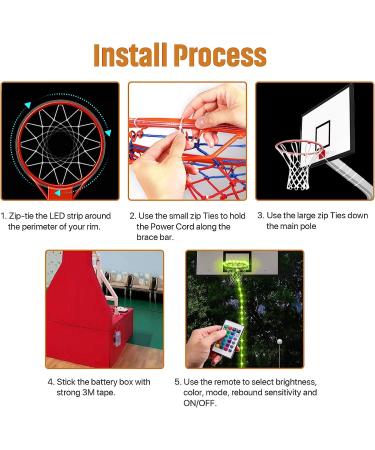 Install Process

1. Zip-tie the LED strip around the perimeter of your rim.

2. Use the small zip Ties to hold the Power Cord along the brace bar.

3. Use the large zip Ties down the main pole

4. Stick the battery box with strong 3M tape.

5. Use the remote to select brightness, color, mode, rebound sensitivity and ON/OFF.