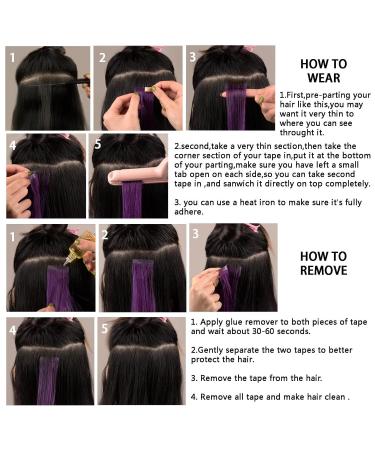 1

2

3

HOW TO WEAR

1.First,pre-parting your hair like this,you may want it very thin to where you can see throught it.

4

5

2.second,take a very thin section,then take the corner section of your tape in,put it at the bottom of your parting,make sure you have left a small tab open on each side,so you can take second tape in ,and sanwich it directly on top completely.

3. you can use a heat iron to make sure it's fully adhere.

1

2

3

HOW TO REMOVE

4

5

1. Apply glue remover to both pieces of tape and wait about 30-60 seconds.

2.Gently separate the two tapes to better protect the hair.

3. Remove the tape from the hair.

4. Remove all tape and make hair clean .