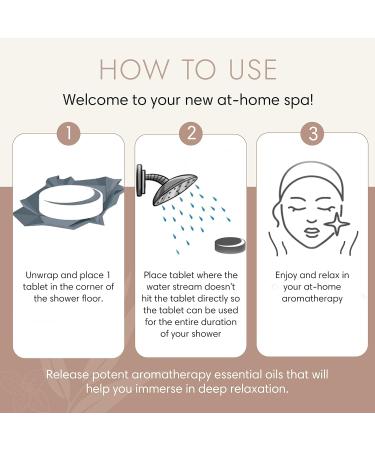 HOW TO USE

Welcome to your new at-home spa!

1

Unwrap and place 1 tablet in the corner of the shower floor.

2

Place tablet where the water stream doesn't hit the tablet directly so the tablet can be used for the entire duration of your shower

3

Enjoy and relax in your at-home aromatherapy

Release potent aromatherapy essential oils that will help you immerse in deep relaxation.