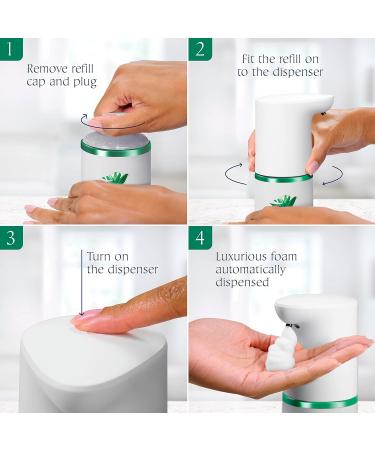 1

Remove refill cap and plug

2

Fit the refill on to the dispenser

3

Turn on the dispenser

4

Luxurious foam automatically dispensed