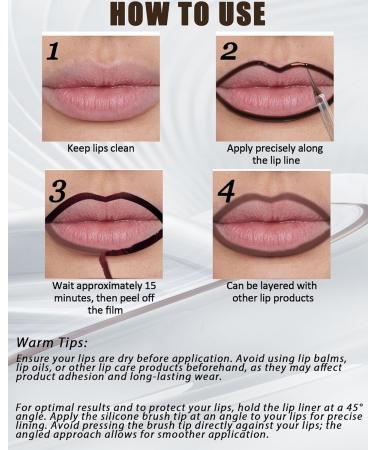 HOW TO USE

1

Keep lips clean

2

Apply precisely along the lip line

3

Wait approximately 15 minutes, then peel off the film

4

Can be layered with other lip products

Warm Tips:

Ensure your lips are dry before application. Avoid using lip balms, lip oils, or other lip care products beforehand, as they may affect product adhesion and long-lasting wear.

For optimal results and to protect your lips, hold the lip liner at a 45° angle. Apply the silicone brush tip at an angle to your lips for precise lining. Avoid pressing the brush tip directly against your lips; the angled approach allows for smoother application.