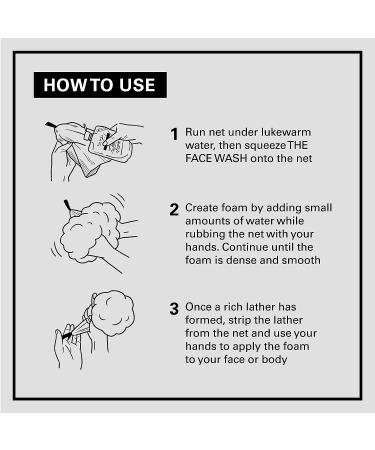 HOW TO USE

1 Run net under lukewarm water, then squeeze THE FACE WASH onto the net

2 Create foam by adding small amounts of water while rubbing the net with your hands. Continue until the foam is dense and smooth

3 Once a rich lather has formed, strip the lather from the net and use your hands to apply the foam to your face or body