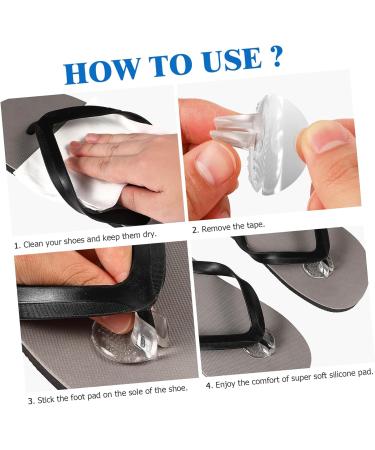 HOW TO USE ?

1. Clean your shoes and keep them dry.

2. Remove the tape.

3. Stick the foot pad on the sole of the shoe.

4. Enjoy the comfort of super soft silicone pad.