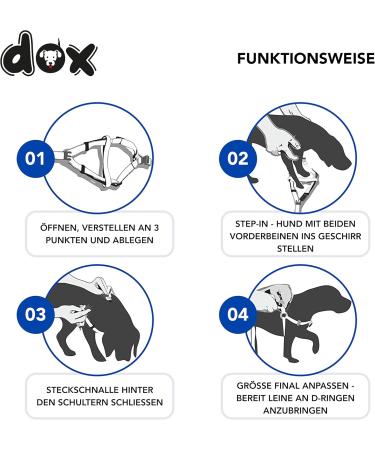 dox

FUNKTIONSWEISE

01

ÖFFNEN, VERSTELLEN AN 3 PUNKTEN UND ABLEGEN

02

STEP-IN - HUND MIT BEIDEN VORDERBEINEN INS GESCHIRR STELLEN

03

STECKSCHNALLE HINTER DEN SCHULTERN SCHLIESSEN

04

GRÖSSE FINAL ANPASSEN - BEREIT LEINE AN D-RINGEN ANZUBRINGEN