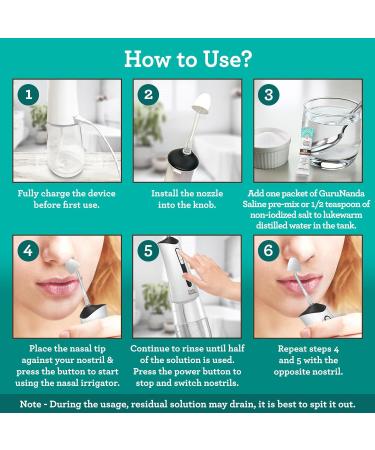 How to Use?

1

Fully charge the device before first use.

2

Install the nozzle into the knob.

3

Add one packet of GuruNanda Saline pre-mix or 1/2 teaspoon of non-iodized salt to lukewarm distilled water in the tank.

4

Place the nasal tip against your nostril & press the button to start using the nasal irrigator.

5

Continue to rinse until half of the solution is used. Press the power button to stop and switch nostrils.

6

Repeat steps 4 and 5 with the opposite nostril.

Note - During the usage, residual solution may drain, it is best to spit it out.