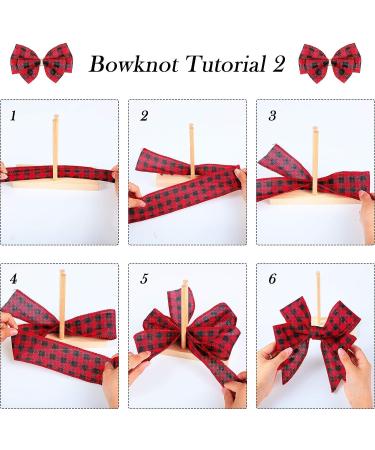 Bowknot Tutorial 2

1

2

3

4

5

6