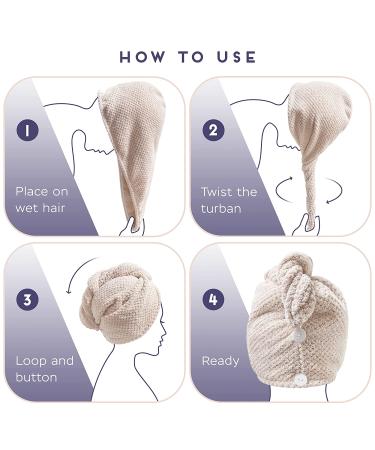 HOW TO USE

1
Place on wet hair

2
Twist the turban

3
Loop and button

4
Ready