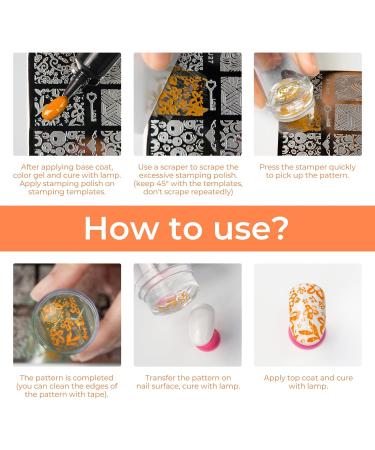 After applying base coat, color gel and cure with lamp. Apply stamping polish on stamping templates.

Use a scraper to scrape the excessive stamping polish. (keep 45° with the templates, don't scrape repeatedly)

Press the stamper quickly to pick up the pattern.

How to use?

The pattern is completed (you can clean the edges of the pattern with tape).

Transfer the pattern on nail surface, cure with lamp.

Apply top coat and cure with lamp.