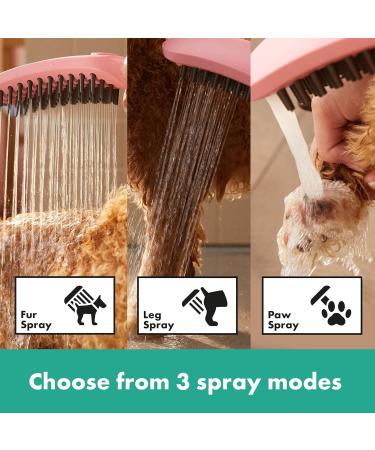 Fur Spray

Leg Spray

Paw Spray

Choose from 3 spray modes