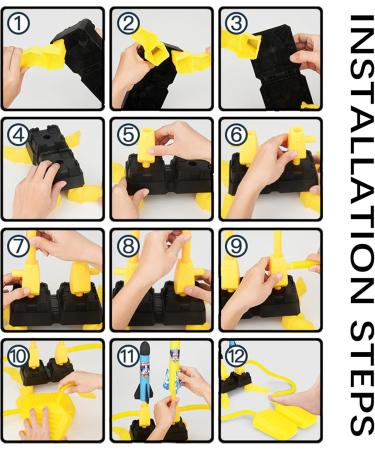 ①
②
③
④
⑤
⑥
⑦
⑧
⑨
⑩
⑪
⑫

INSTALLATION STEPS