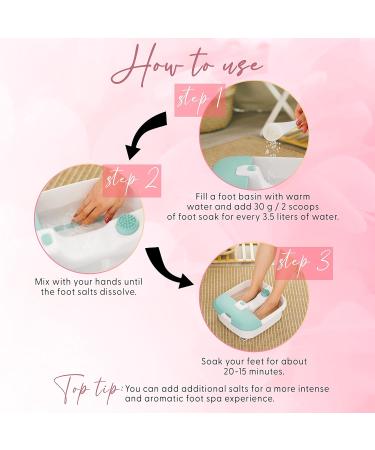 How to use

step 1

Fill a foot basin with warm water and add 30 g / 2 scoops of foot soak for every 3.5 liters of water.

step 2

Mix with your hands until the foot salts dissolve.

step 3

Soak your feet for about 20-15 minutes.

Top tip: You can add additional salts for a more intense and aromatic foot spa experience.