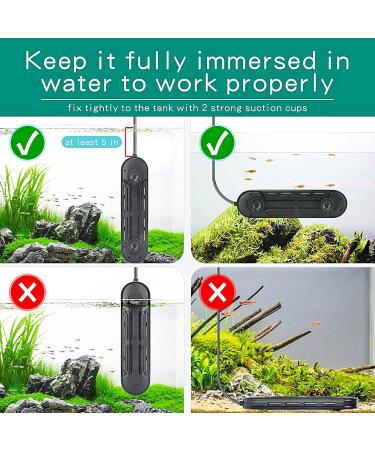 Keep it fully immersed in water to work properly

fix tightly to the tank with 2 strong suction cups

at least 5 in