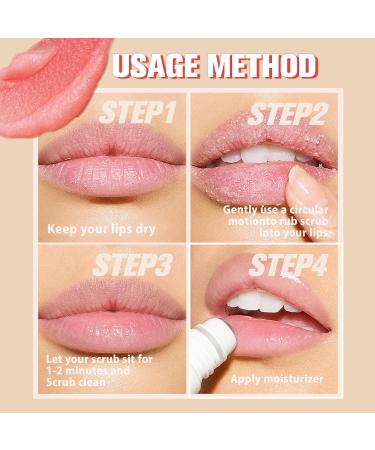 USAGE METHOD

STEP1

Keep your lips dry

STEP2

Gently use a circular motionto rub scrub into your lips

STEP3

Let your scrub sit for 1-2 minutes and Scrub clean

STEP4

Apply moisturizer