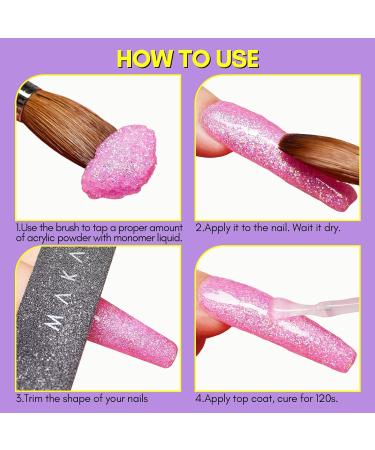 HOW TO USE

1.Use the brush to tap a proper amount of acrylic powder with monomer liquid.

2.Apply it to the nail. Wait it dry.

MAKA

3.Trim the shape of your nails

4.Apply top coat, cure for 120s.