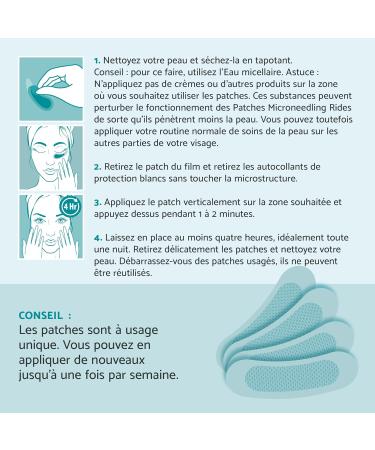 4 Hr

1. Nettoyez votre peau et séchez-la en tapotant. Conseil : pour ce faire, utilisez l'Eau micellaire. Astuce : N'appliquez pas de crèmes ou d'autres produits sur la zone où vous souhaitez utiliser les patches. Ces substances peuvent perturber le fonctionnement des Patches Microneedling Rides de sorte qu'ils pénètrent moins la peau. Vous pouvez toutefois appliquer votre routine normale de soins de la peau sur les autres parties de votre visage.

2. Retirez le patch du film et retirez les autocollants de protection blancs sans toucher la microstructure.

3. Appliquez le patch verticalement sur la zone souhaitée et appuyez dessus pendant 1 à 2 minutes.

4. Laissez en place au moins quatre heures, idéalement toute une nuit. Retirez délicatement les patches et nettoyez votre peau. Débarrassez-vous des patches usagés, ils ne peuvent être réutilisés.

CONSEIL :
Les patches sont à usage unique. Vous pouvez en appliquer de nouveaux jusqu'à une fois par semaine.