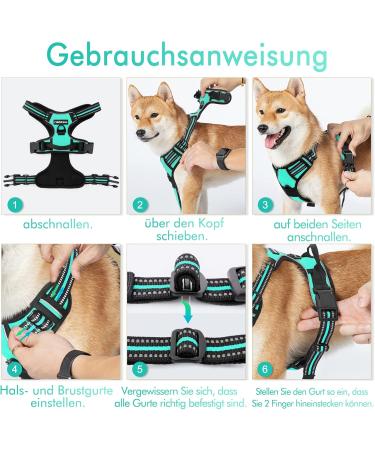 Gebrauchsanweisung

1
abschnallen.

2
über den Kopf schieben.

3
auf beiden Seiten anschnallen.

4
Hals- und Brustgurte einstellen.

5
Vergewissern Sie sich, dass alle Gurte richtig befestigt sind.

6
Stellen Sie den Gurt so ein, dass Sie 2 Finger hineinstecken können.