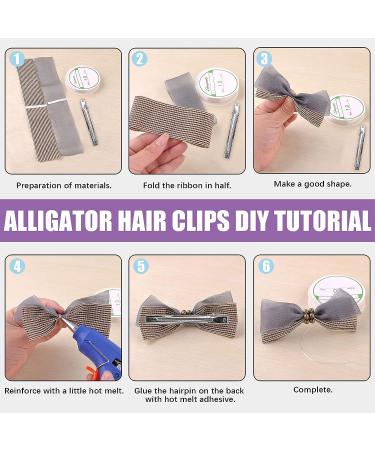 1

Preparation of materials.

2

Fold the ribbon in half.

3

Make a good shape.

ALLIGATOR HAIR CLIPS DIY TUTORIAL

4

Reinforce with a little hot melt.

5

Glue the hairpin on the back with hot melt adhesive.

6

Complete.