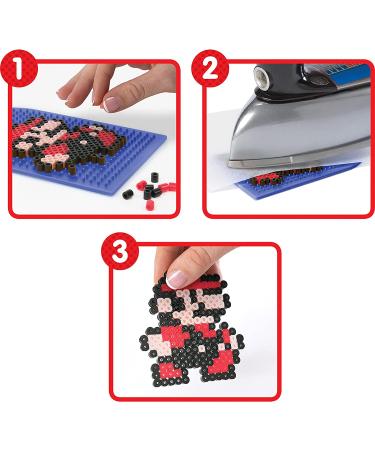 1

2

3