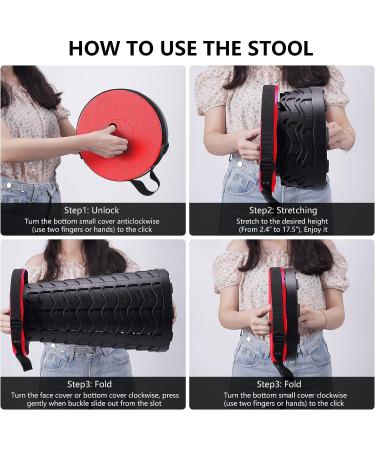 HOW TO USE THE STOOL

Step1: Unlock
Turn the bottom small cover anticlockwise (use two fingers or hands) to the click

Step2: Stretching
Stretch to the desired height (From 2.4" to 17.5"), Enjoy it

Step3: Fold
Turn the face cover or bottom cover clockwise, press gently when buckle slide out from the slot

Step3: Fold
Turn the bottom small cover clockwise (use two fingers or hands) to the click