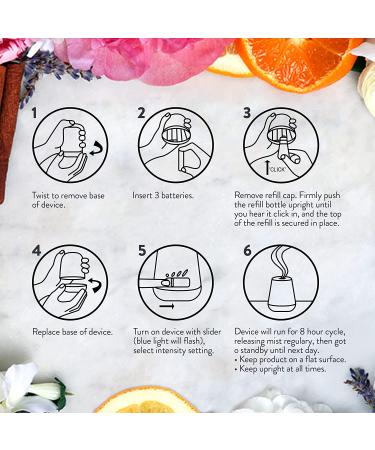 1

Twist to remove base of device.

2

Insert 3 batteries.

3

CLICK

Remove refill cap. Firmly push the refill bottle upright until you hear it click in, and the top of the refill is secured in place.

4

Replace base of device.

5

Turn on device with slider (blue light will flash), select intensity setting.

6

Device will run for 8 hour cycle, releasing mist regulary, then got o standby until next day.
• Keep product on a flat surface.
• Keep upright at all times.