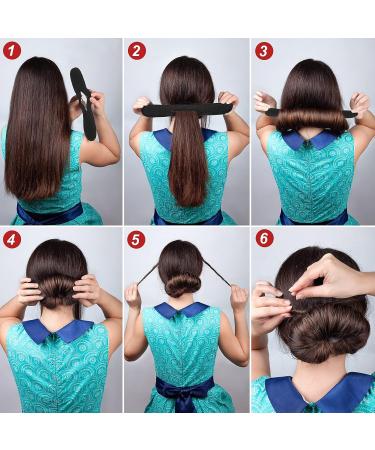 1
2
3
4
5
6