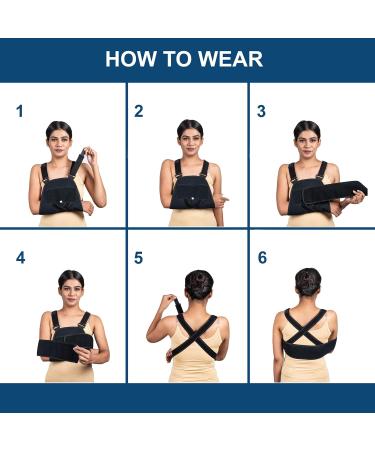 HOW TO WEAR

1

2

3

4

5

6