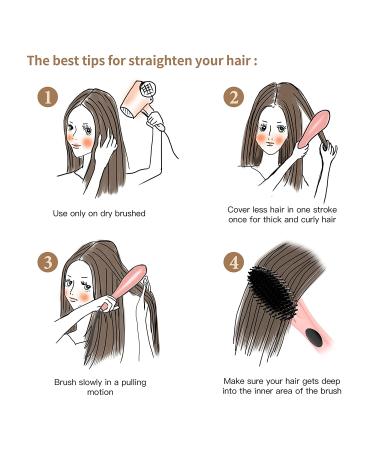 The best tips for straighten your hair :

1

Use only on dry brushed

2

Cover less hair in one stroke once for thick and curly hair

3

Brush slowly in a pulling motion

4

Make sure your hair gets deep into the inner area of the brush