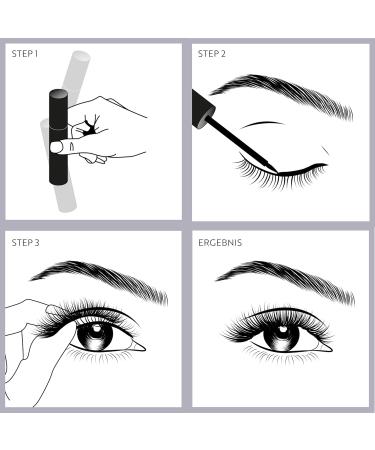 STEP 1

STEP 2

STEP 3

ERGEBNIS